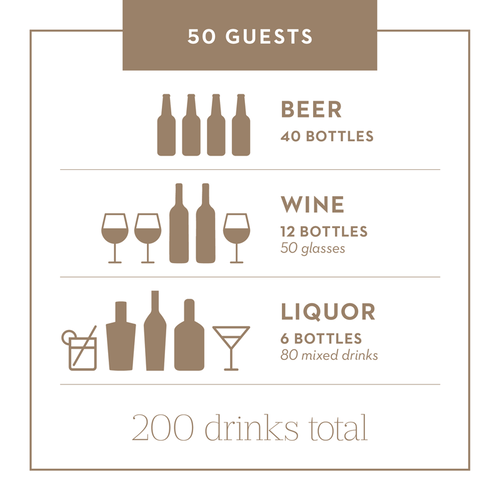 50 GUESTS

BEER
40 BOTTLES

WINE
12 BOTTLES
50 glasses

LIQUOR
6 BOTTLES
80 mixed drinks

200 drinks total