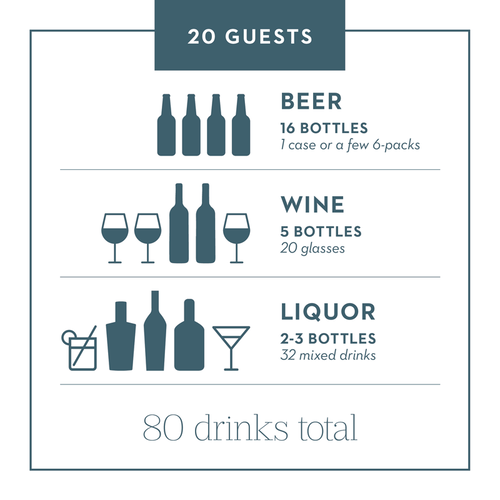 20 GUESTS

BEER
16 BOTTLES
1 case or a few 6-packs

WINE
5 BOTTLES
20 glasses

LIQUOR
2-3 BOTTLES
32 mixed drinks

80 drinks total